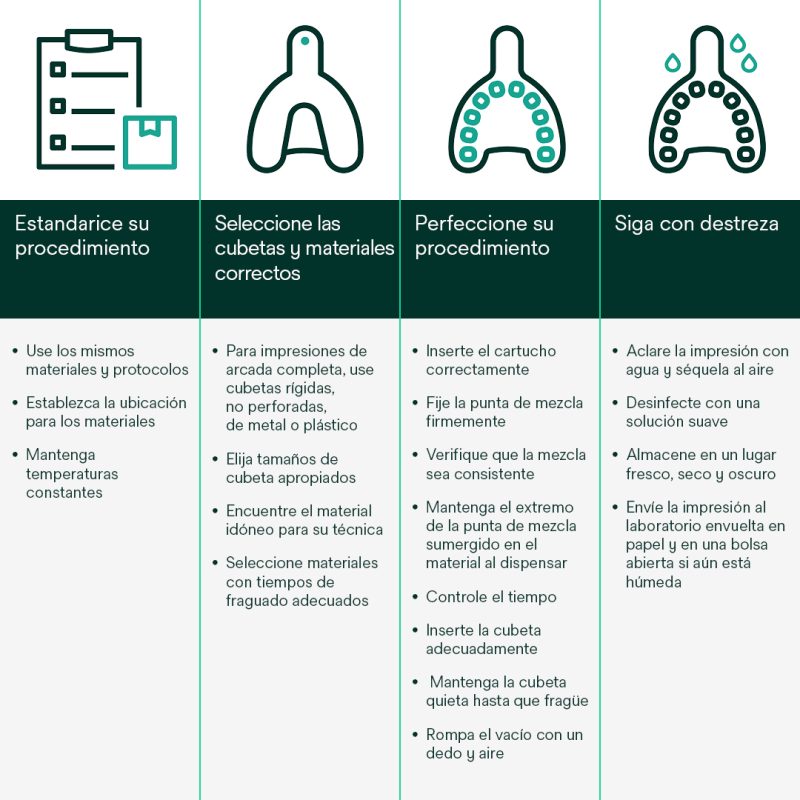 Estandarice su procedimiento

• Use los mismos materiales y protocolos
• Establezca la ubicación para los materiales
• Mantenga temperaturas constantes

Seleccione las cubetas y materiales correctos

• Para impresiones de arcada completa, use cubetas rígidas, no perforadas, de metal o plástico
• Elija tamaños de cubeta apropiados
• Encuentre el material idóneo para su técnica
• Seleccione materiales con tiempos de fraguado adecuados

Perfeccione su procedimiento

• Inserte el cartucho correctamente
• Fije la punta de mezcla firmemente
• Verifique que la mezcla sea consistente
• Mantenga el extremo de la punta de mezcla sumergido en el material al dispensar
• Controle el tiempo
• Inserte la cubeta adecuadamente
• Mantenga la cubeta quieta hasta que fragüe
• Rompa el vacío con un dedo y aire

Siga con destreza

• Aclare la impresión con agua y séquela al aire
• Desinfecte con una solución suave
• Almacene en un lugar fresco, seco y oscuro
• Envíe la impresión al laboratorio envuelta en papel y en una bolsa abierta si aún está húmeda